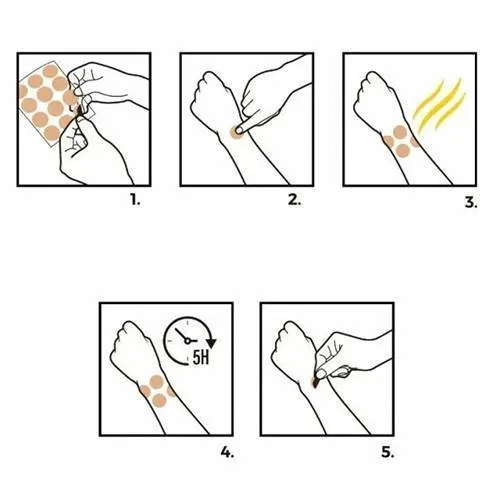 1.

2.

3.

5H

4.

5.