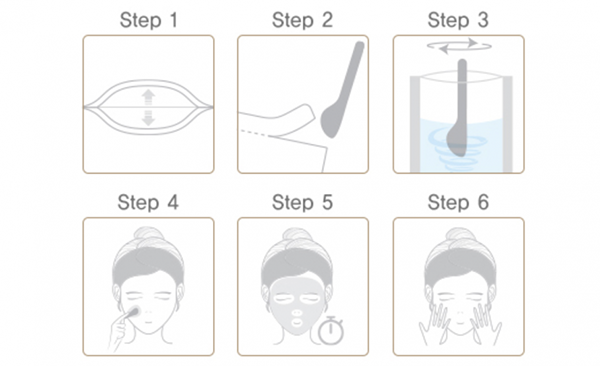 Step 1

Step 2

Step 3

Step 4

Step 5

Step 6